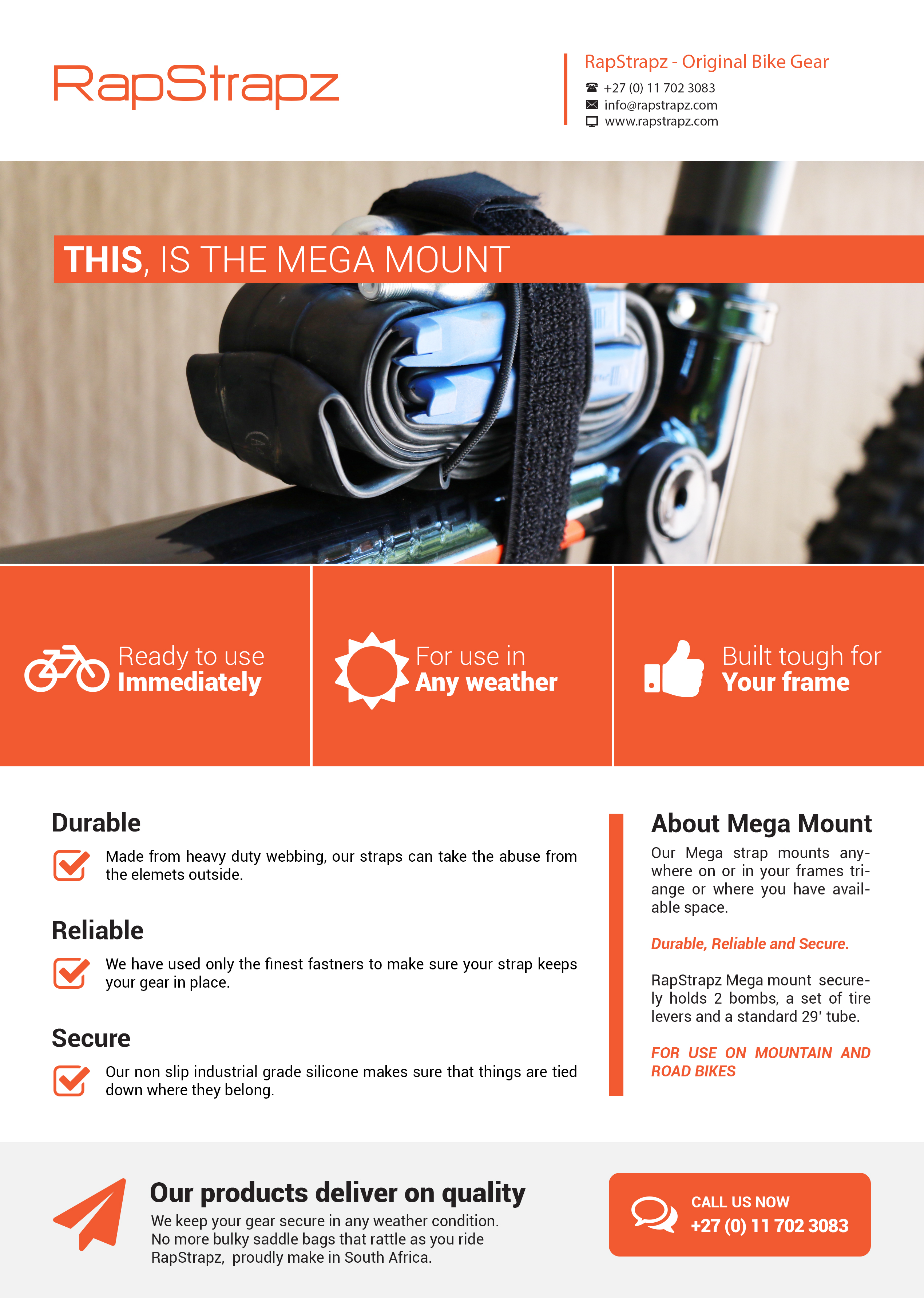 RapStrapz

RapStrapz - Original Bike Gear
+27 (0) 11 702 3083
info@rapstrapz.com
www.rapstrapz.com

THIS, IS THE MEGA MOUNT

Ready to use
Immediately

For use in
Any weather

Built tough for
Your frame

Durable

Made from heavy duty webbing, our straps can take the abuse from the elemets outside.

Reliable

We have used only the finest fastners to make sure your strap keeps your gear in place.

Secure

Our non slip industrial grade silicone makes sure that things are tied down where they belong.

About Mega Mount

Our Mega strap mounts anywhere on or in your frames triange or where you have available space.

Durable, Reliable and Secure.

RapStrapz Mega mount securely holds 2 bombs, a set of tire levers and a standard 29' tube.

FOR USE ON MOUNTAIN AND ROAD BIKES

Our products deliver on quality

We keep your gear secure in any weather condition.
No more bulky saddle bags that rattle as you ride
RapStrapz, proudly make in South Africa.

CALL US NOW
+27 (0) 11 702 3083